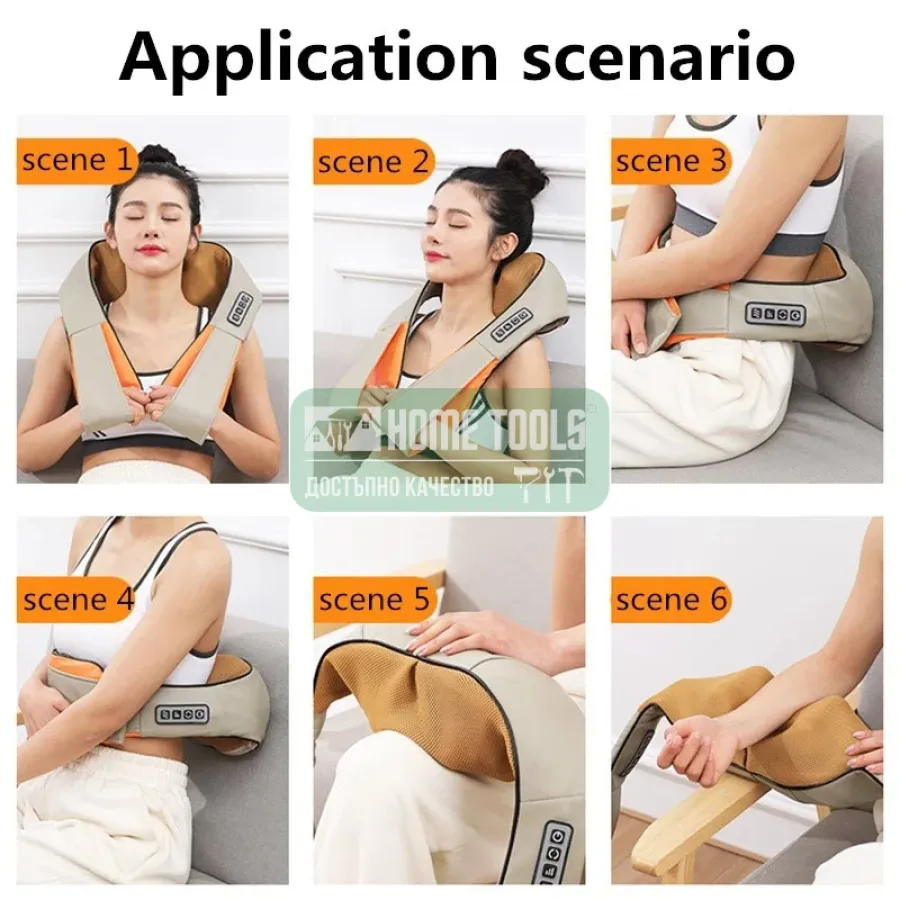 Application scenario

scene 1

scene 2

scene 3

HOME TOOLS
ДОСТЪПНО КАЧЕСТВО

scene 4

scene 5

scene 6